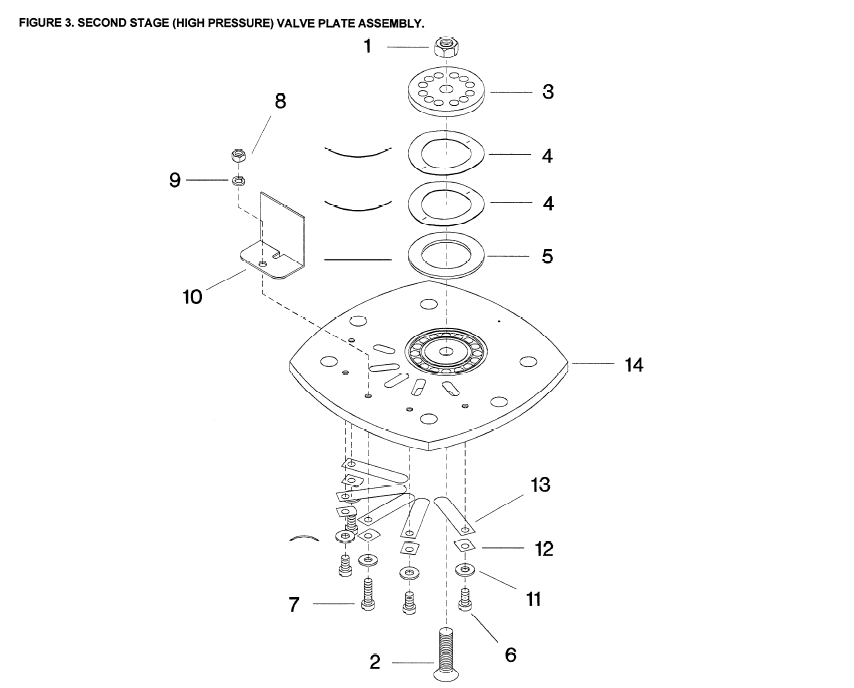 FIGURE 3. SECOND STAGE (HIGH PRESSURE) VALVE PLATE ASSEMBLY.

1
3
8
4
9
4
5
10
14
13
12
11
7
6
2